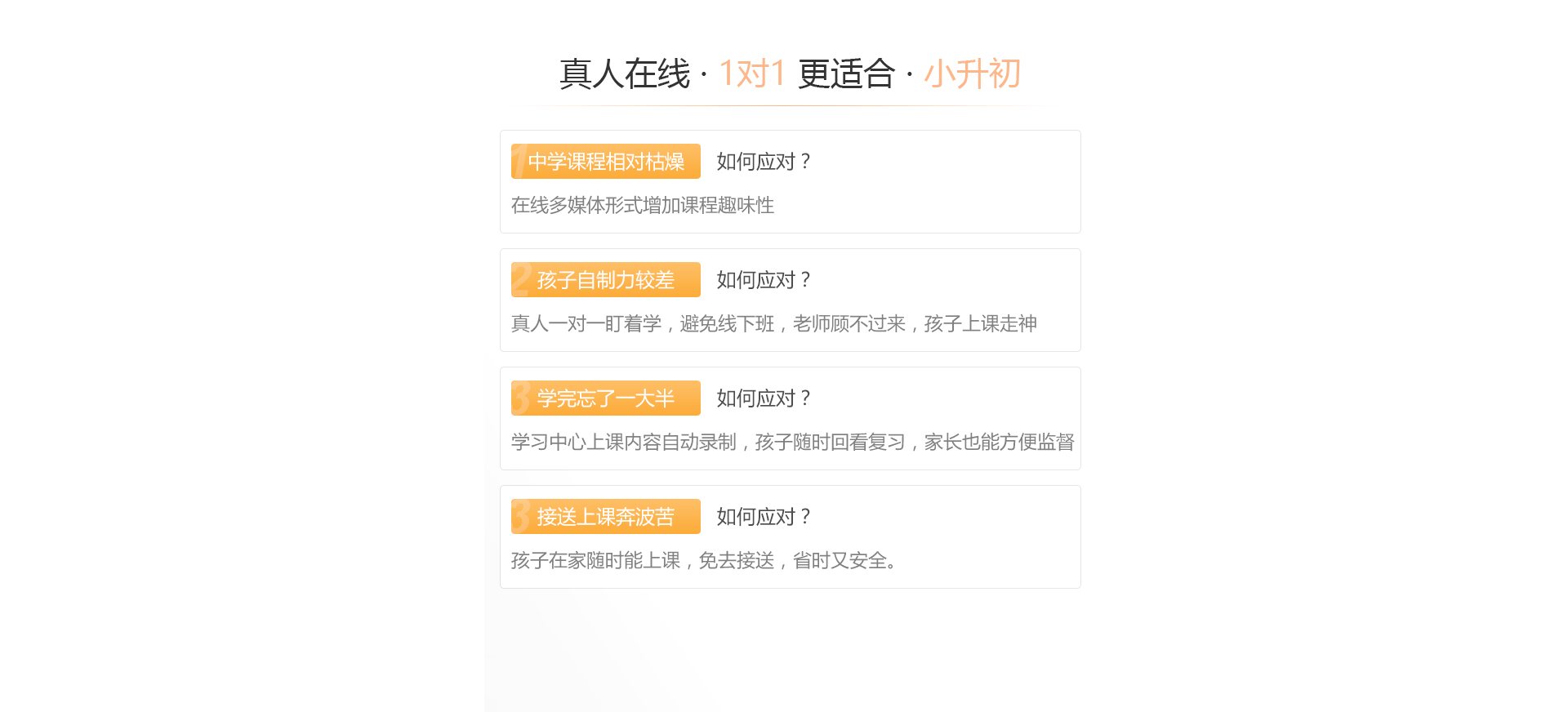 真人在线 · 1对1 更适合 · 小升初

1 中学课程相对枯燥 如何应对？

在线多媒体形式增加课程趣味性

2 孩子自制力较差 如何应对？

真人一对一盯着学，避免线下班，老师顾不过来，孩子上课走神

3 学完忘了一大半 如何应对？

学习中心上课内容自动录制，孩子随时回看复习，家长也能方便监督

3 接送上课奔波苦 如何应对？

孩子在家随时能上课，免去接送，省时又安全。